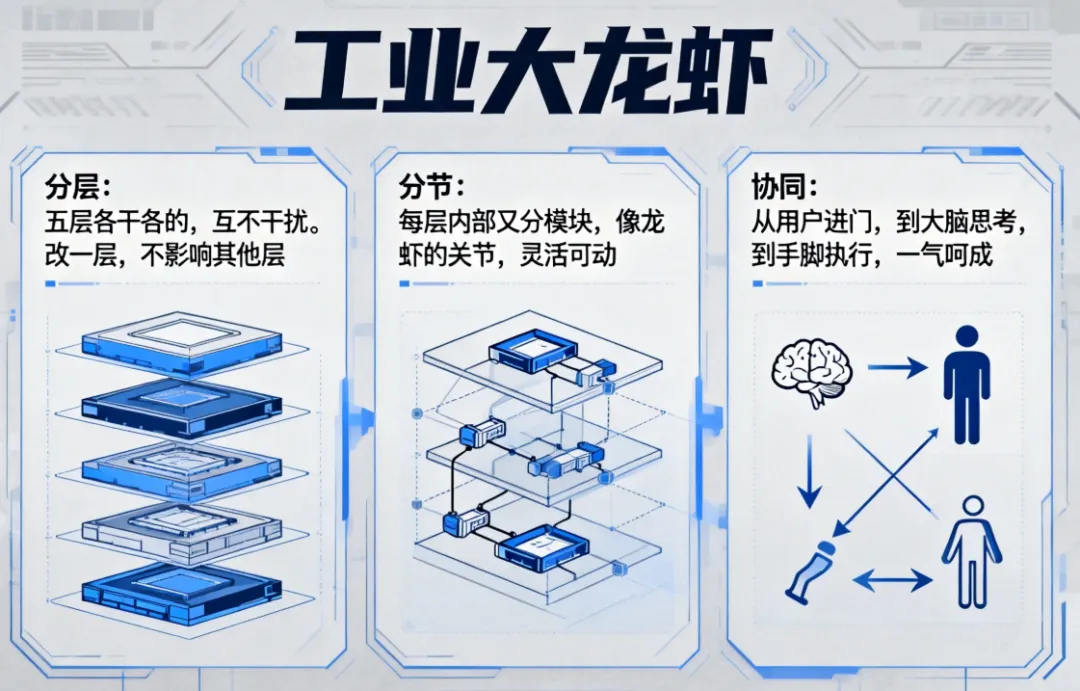 工业大龙虾

分层：
五层各干各的，互不干扰。改一层，不影响其他层

分节：
每层内部又分模块，像龙虾的关节，灵活可动

协同：
从用户进门，到大脑思考，到手脚执行，一气呵成